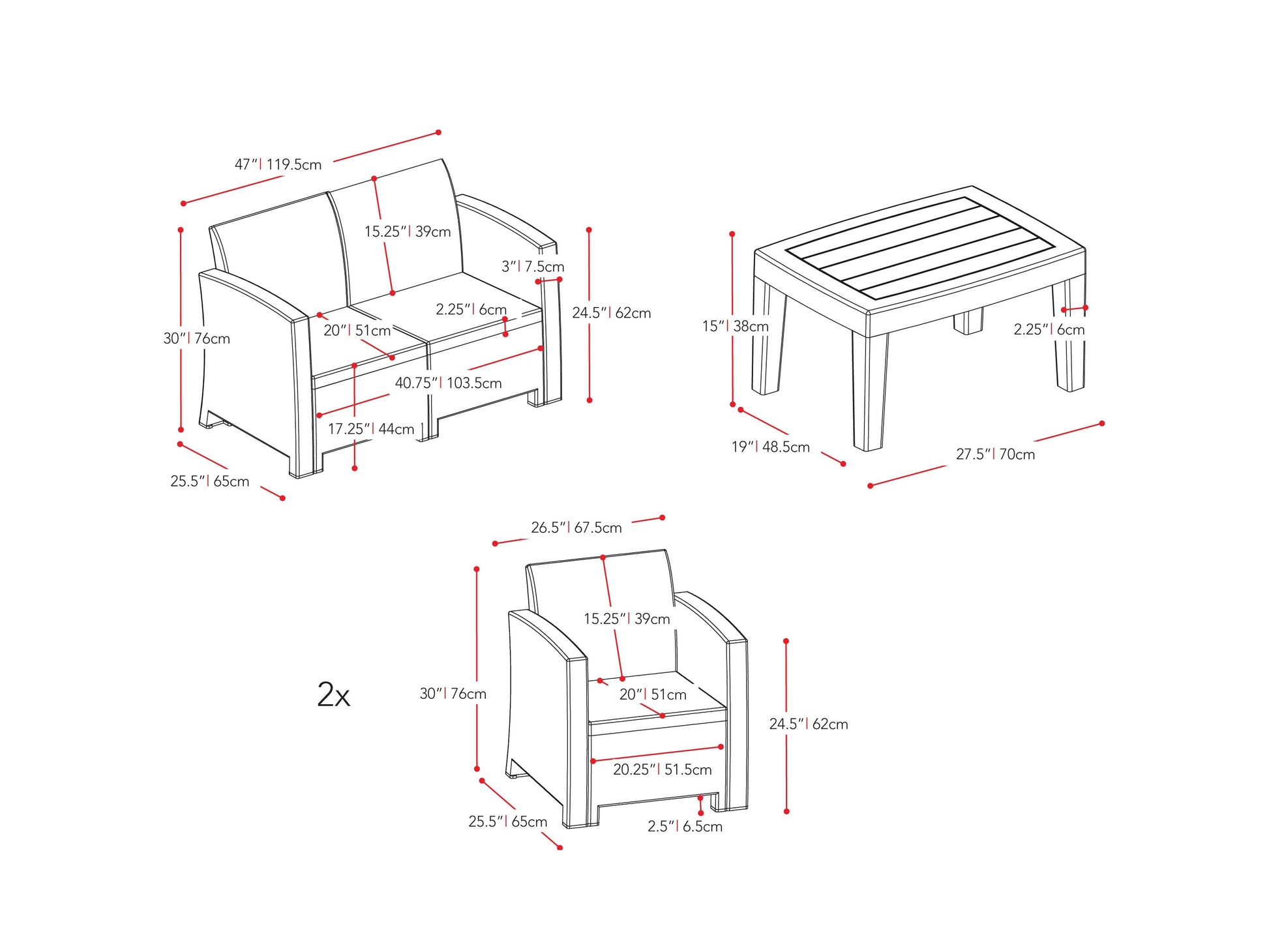 47" | 119.5cm

15.25" | 39cm

3" | 7.5cm

2.25" | 6cm

24.5" | 62cm

30" | 76cm

20" | 51cm

40.75" | 103.5cm

17.25" | 44cm

25.5" | 65cm

15" | 38cm

2.25" | 6cm

19" | 48.5cm

27.5" | 70cm

26.5" | 67.5cm

15.25" | 39cm

2x

30" | 76cm

20" | 51cm

24.5" | 62cm

20.25" | 51.5cm

25.5" | 65cm

2.5" | 6.5cm