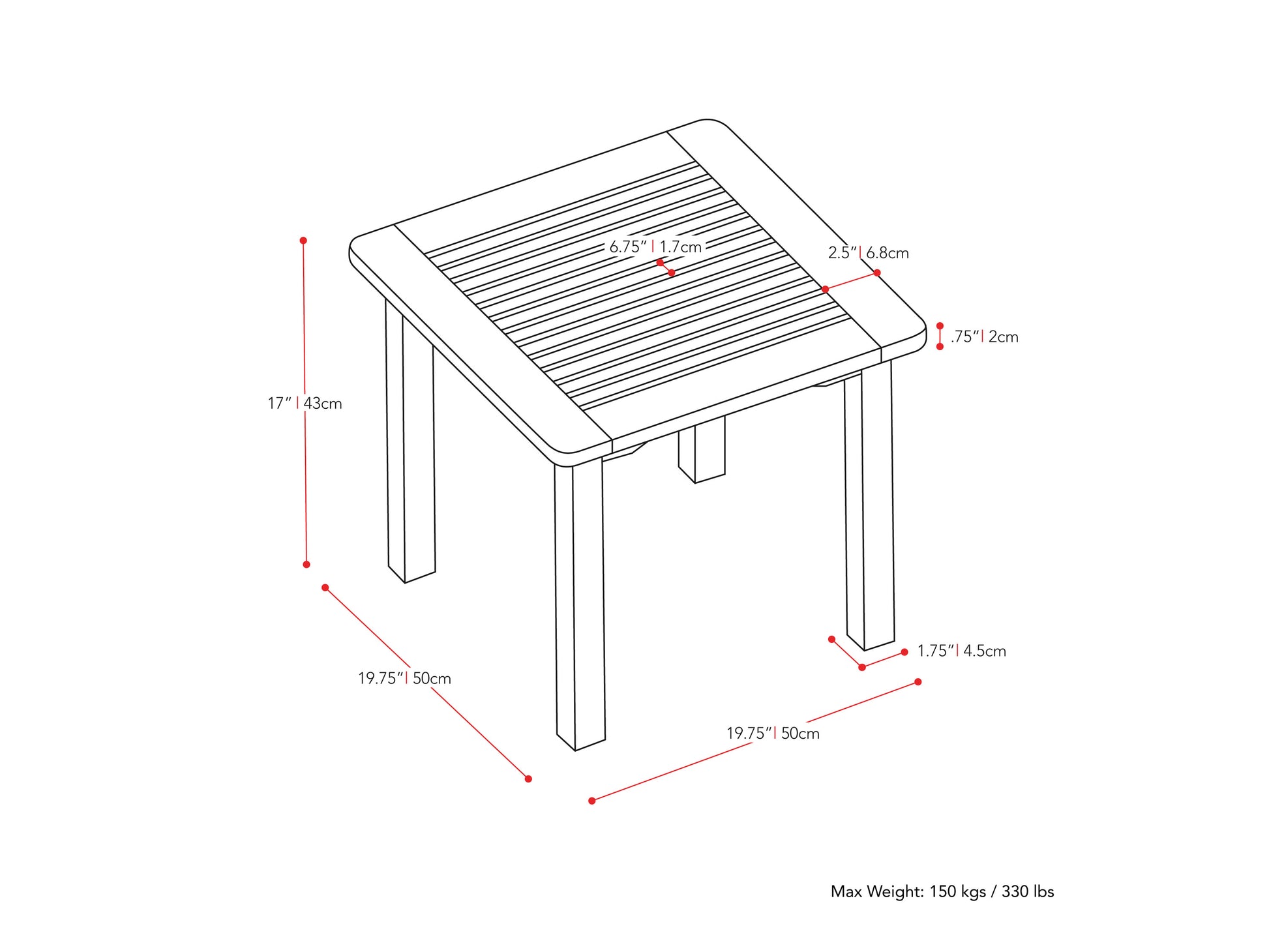 6.75" | 1.7cm

2.5" | 6.8cm

.75" | 2cm

17" | 43cm

1.75" | 4.5cm

19.75" | 50cm

19.75" | 50cm

Max Weight: 150 kgs / 330 lbs