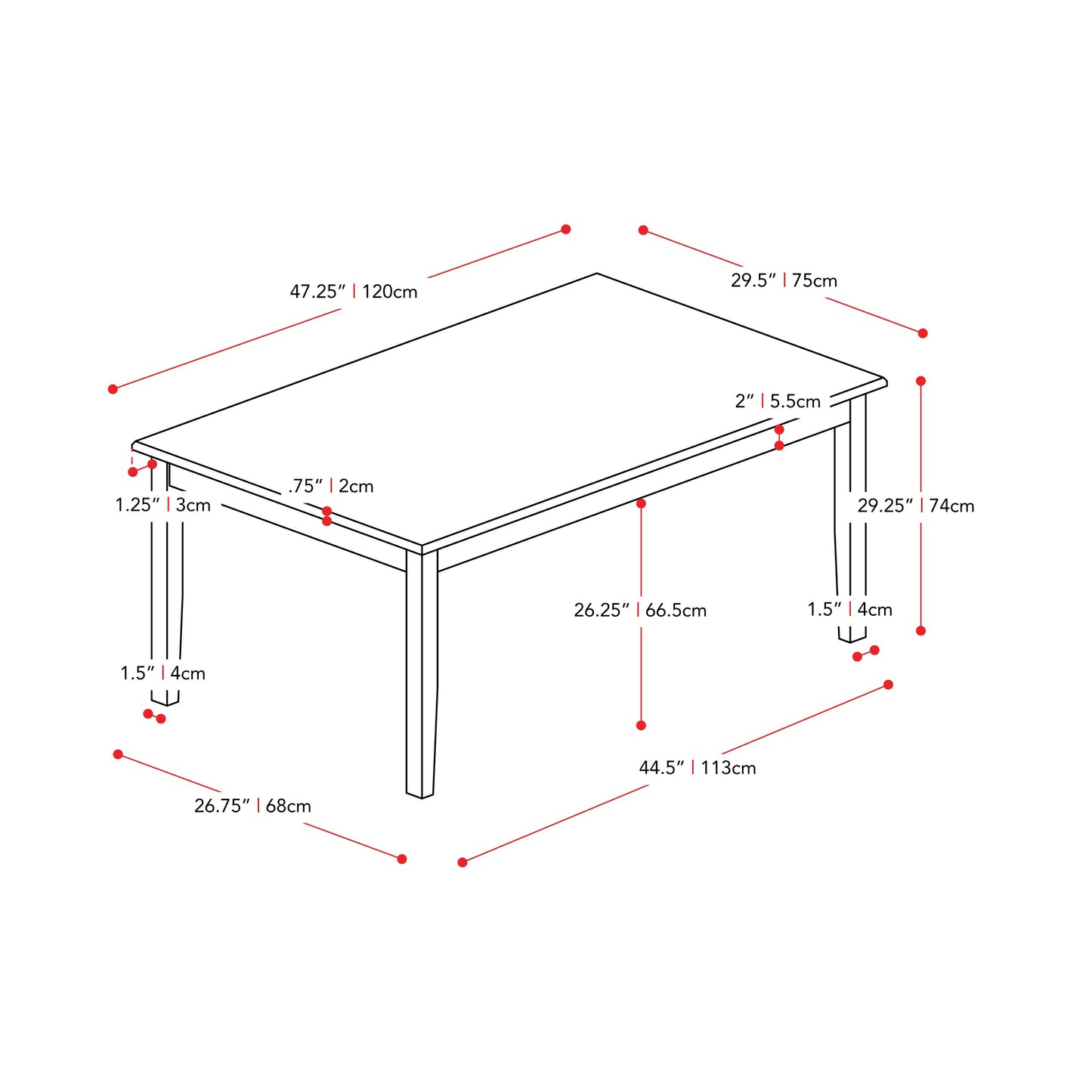 47.25" | 120cm

29.5" | 75cm

2" | 5.5cm

.75" | 2cm

1.25" | 3cm

29.25" | 74cm

26.25" | 66.5cm

1.5" | 4cm

1.5" | 4cm

44.5" | 113cm

26.75" | 68cm