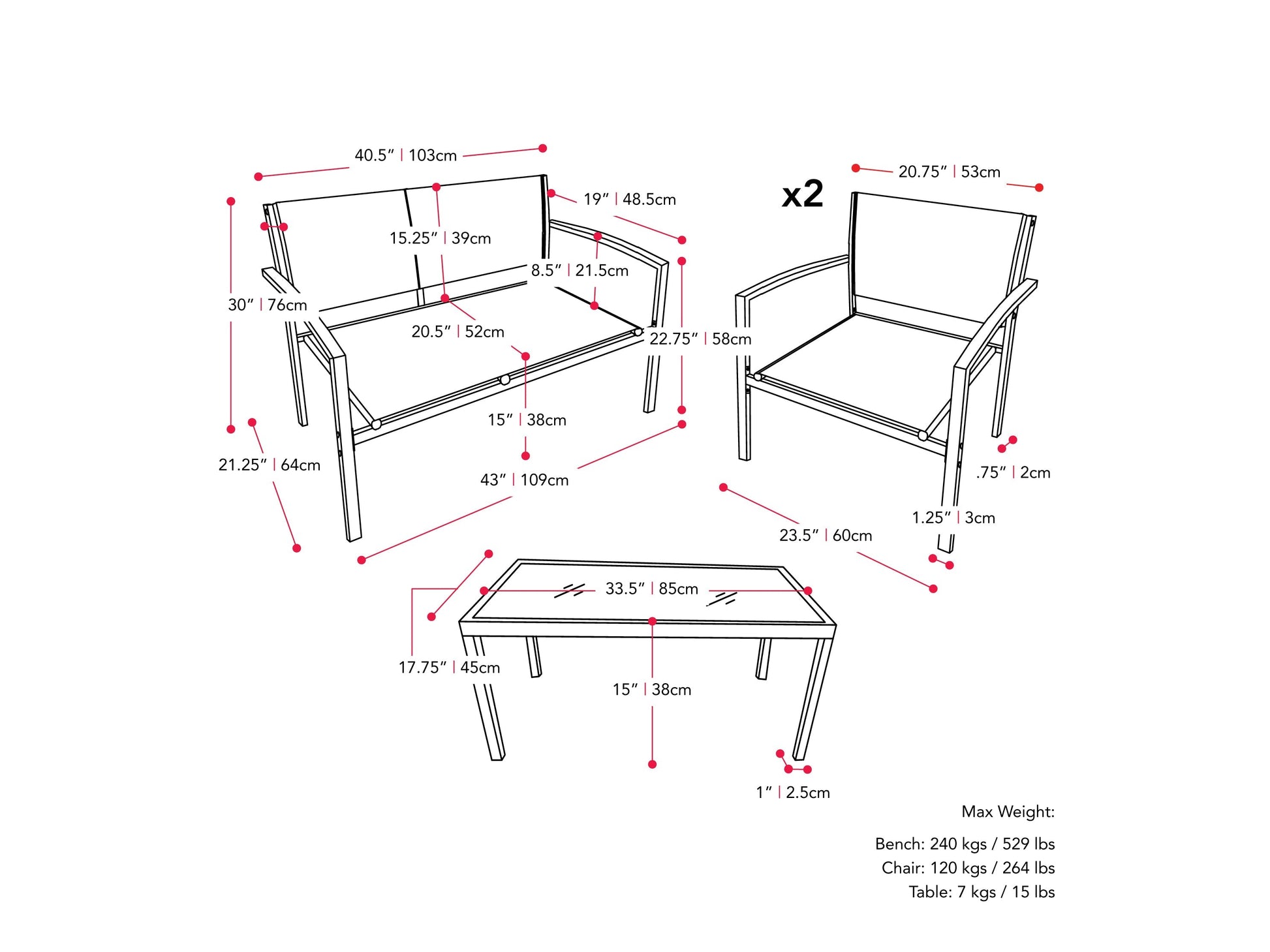 40.5" | 103cm

19" | 48.5cm

15.25" | 39cm

8.5" | 21.5cm

30" | 76cm

20.5" | 52cm

22.75" | 58cm

15" | 38cm

21.25" | 64cm

43" | 109cm

x2

20.75" | 53cm

.75" | 2cm

1.25" | 3cm

23.5" | 60cm

33.5" | 85cm

17.75" | 45cm

15" | 38cm

1" | 2.5cm

Max Weight:

Bench: 240 kgs / 529 lbs
Chair: 120 kgs / 264 lbs
Table: 7 kgs / 15 lbs