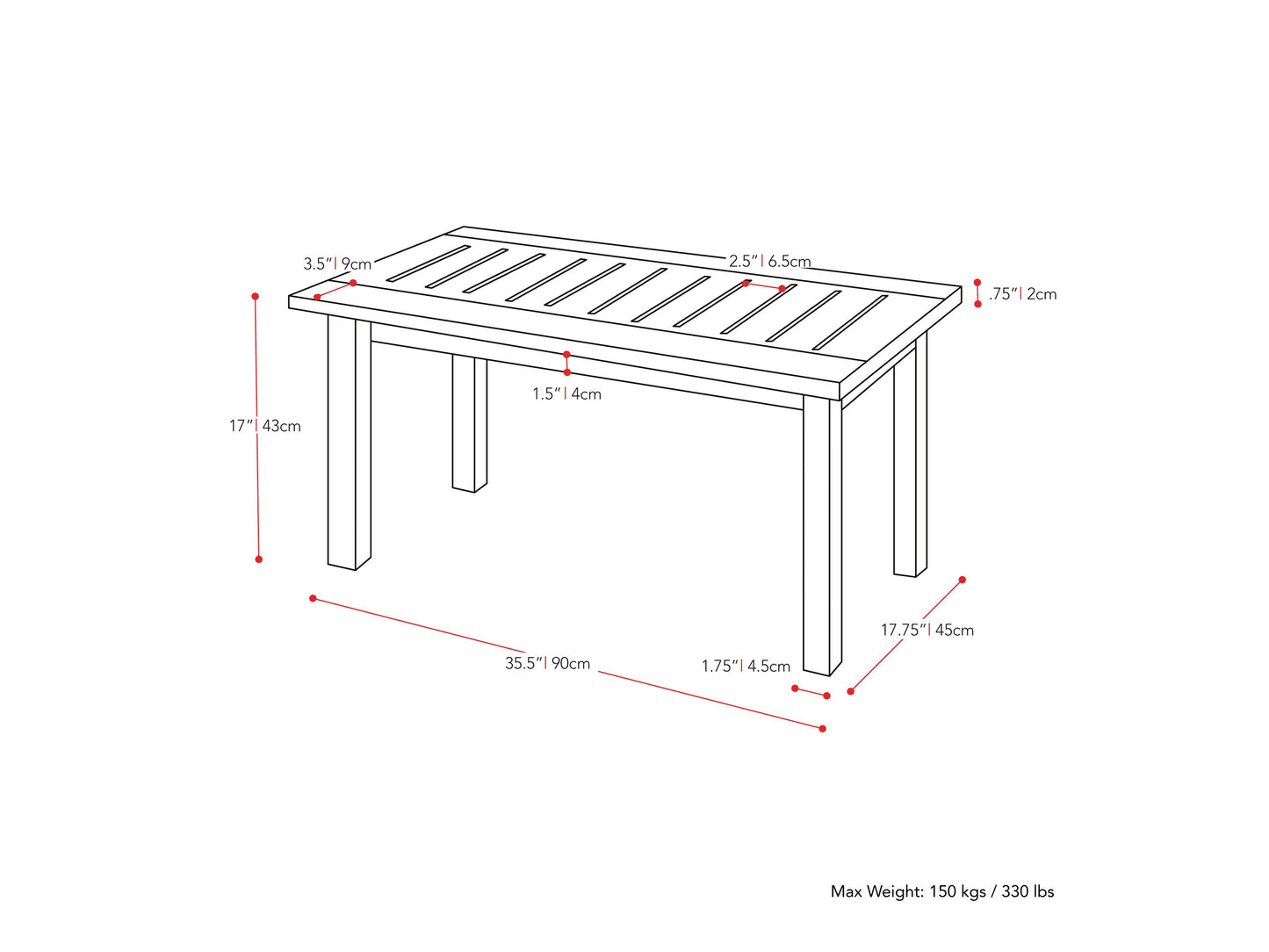 3.5" | 9cm

2.5" | 6.5cm

.75" | 2cm

1.5" | 4cm

17" | 43cm

17.75" | 45cm

35.5" | 90cm

1.75" | 4.5cm

Max Weight: 150 kgs / 330 lbs