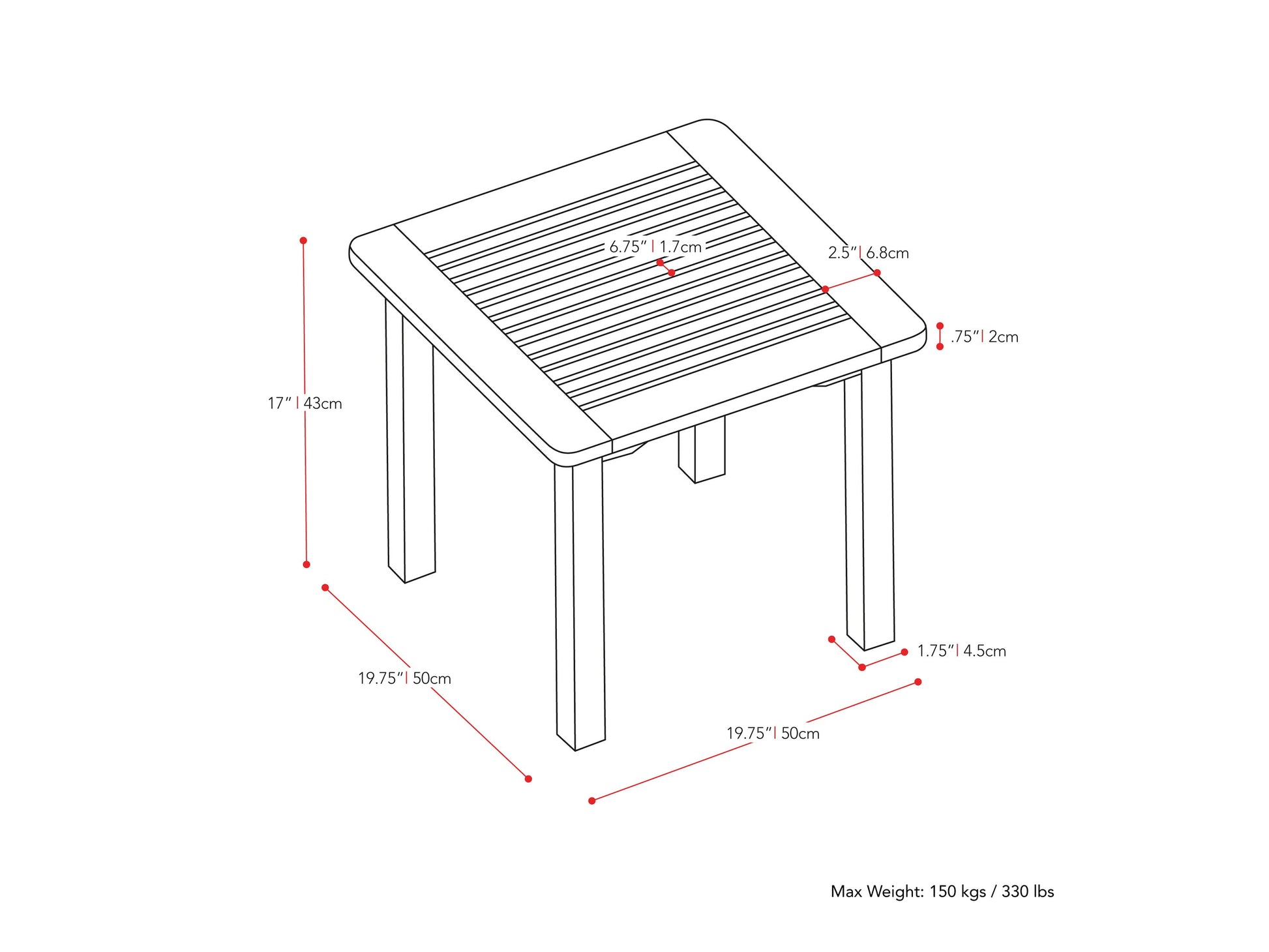 6.75" | 1.7cm

2.5" | 6.8cm

.75" | 2cm

17" | 43cm

1.75" | 4.5cm

19.75" | 50cm

19.75" | 50cm

Max Weight: 150 kgs / 330 lbs