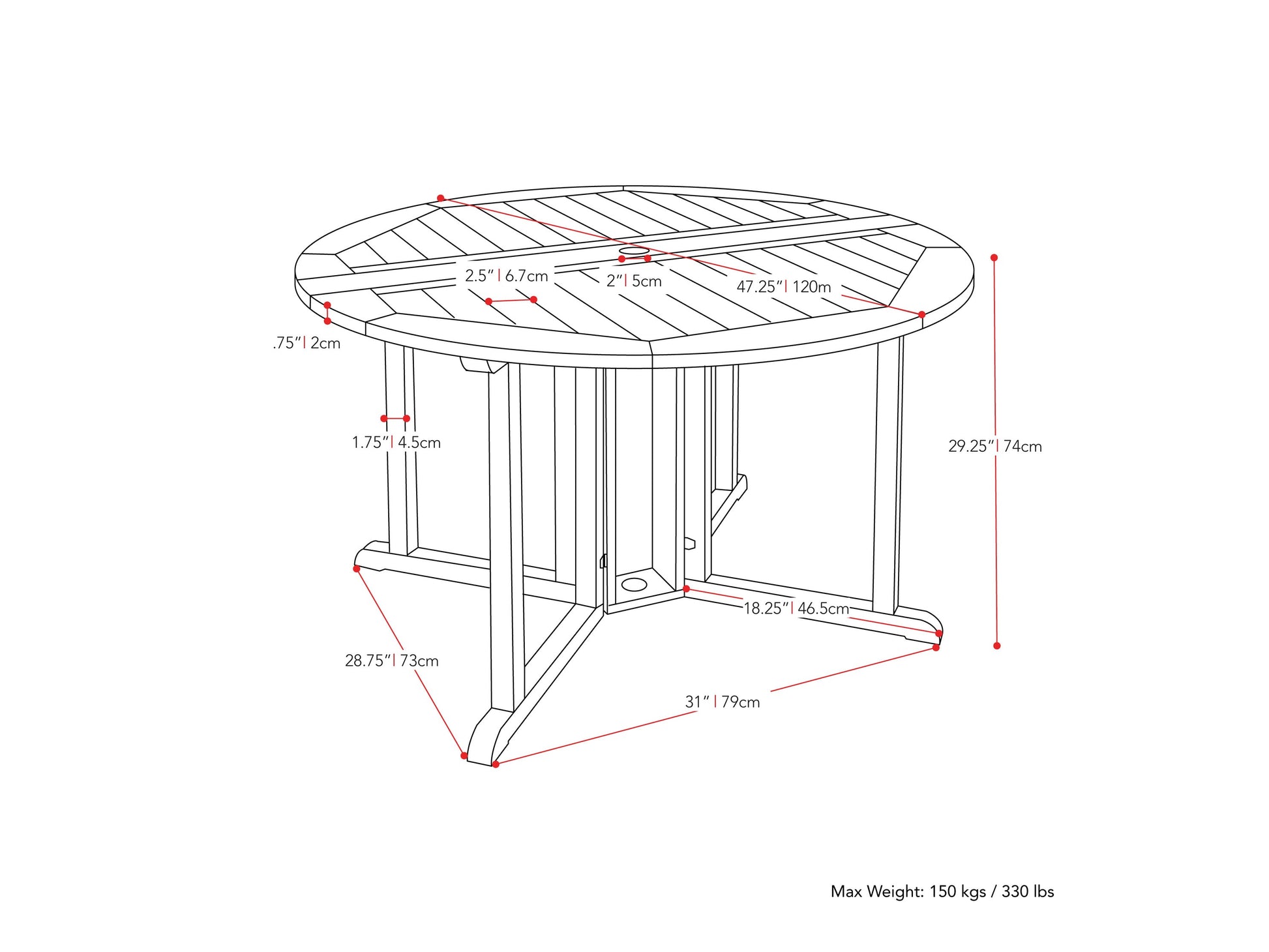 2.5" | 6.7cm

2" | 5cm

47.25" | 120m

.75" | 2cm

1.75" | 4.5cm

29.25" | 74cm

18.25" | 46.5cm

28.75" | 73cm

31" | 79cm

Max Weight: 150 kgs / 330 lbs