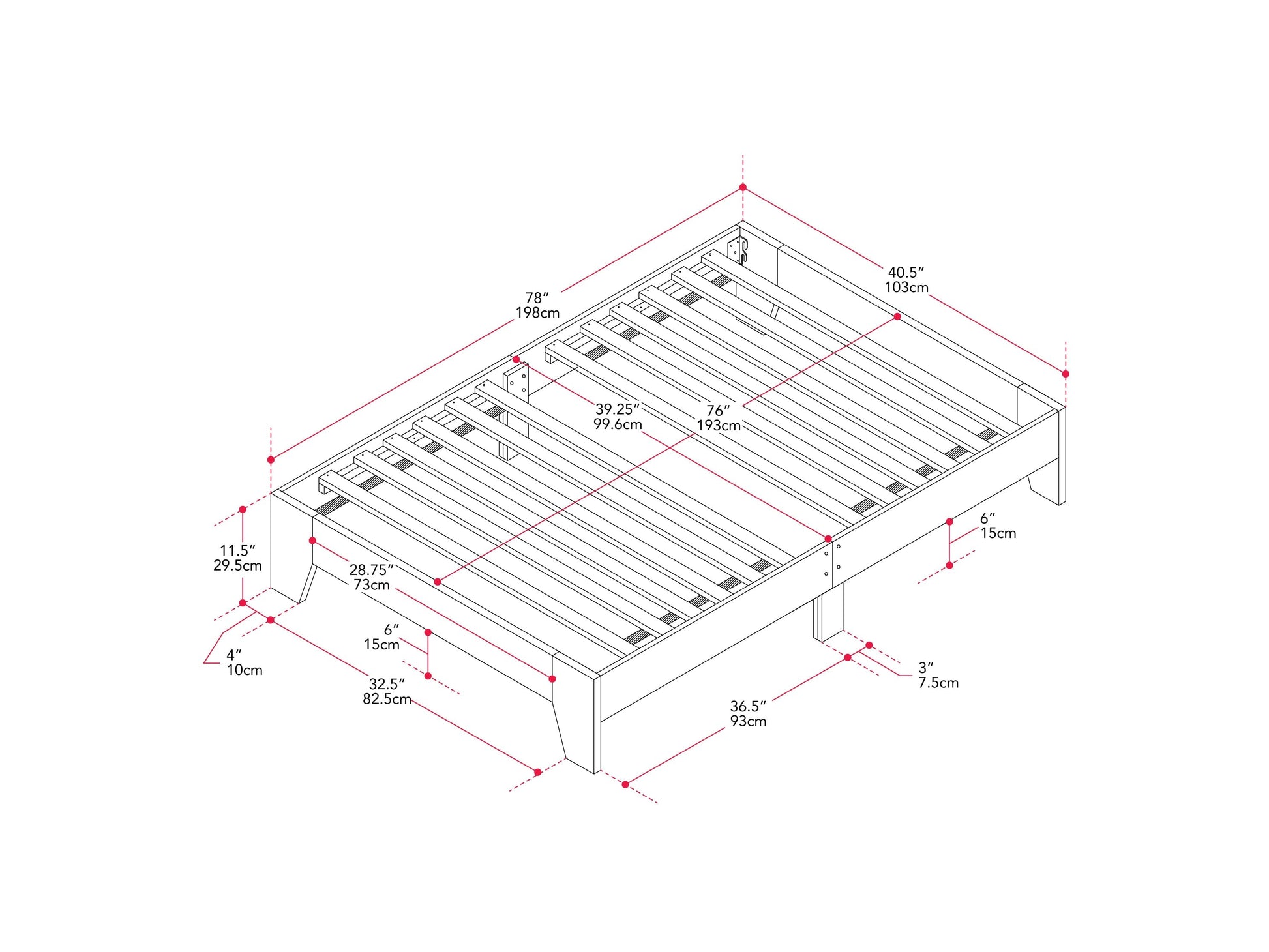 78″
198cm

40.5″
103cm

39.25″
99.6cm

76″
193cm

11.5″
29.5cm

28.75″
73cm

6″
15cm

6″
15cm

4″
10cm

32.5″
82.5cm

36.5″
93cm

3″
7.5cm