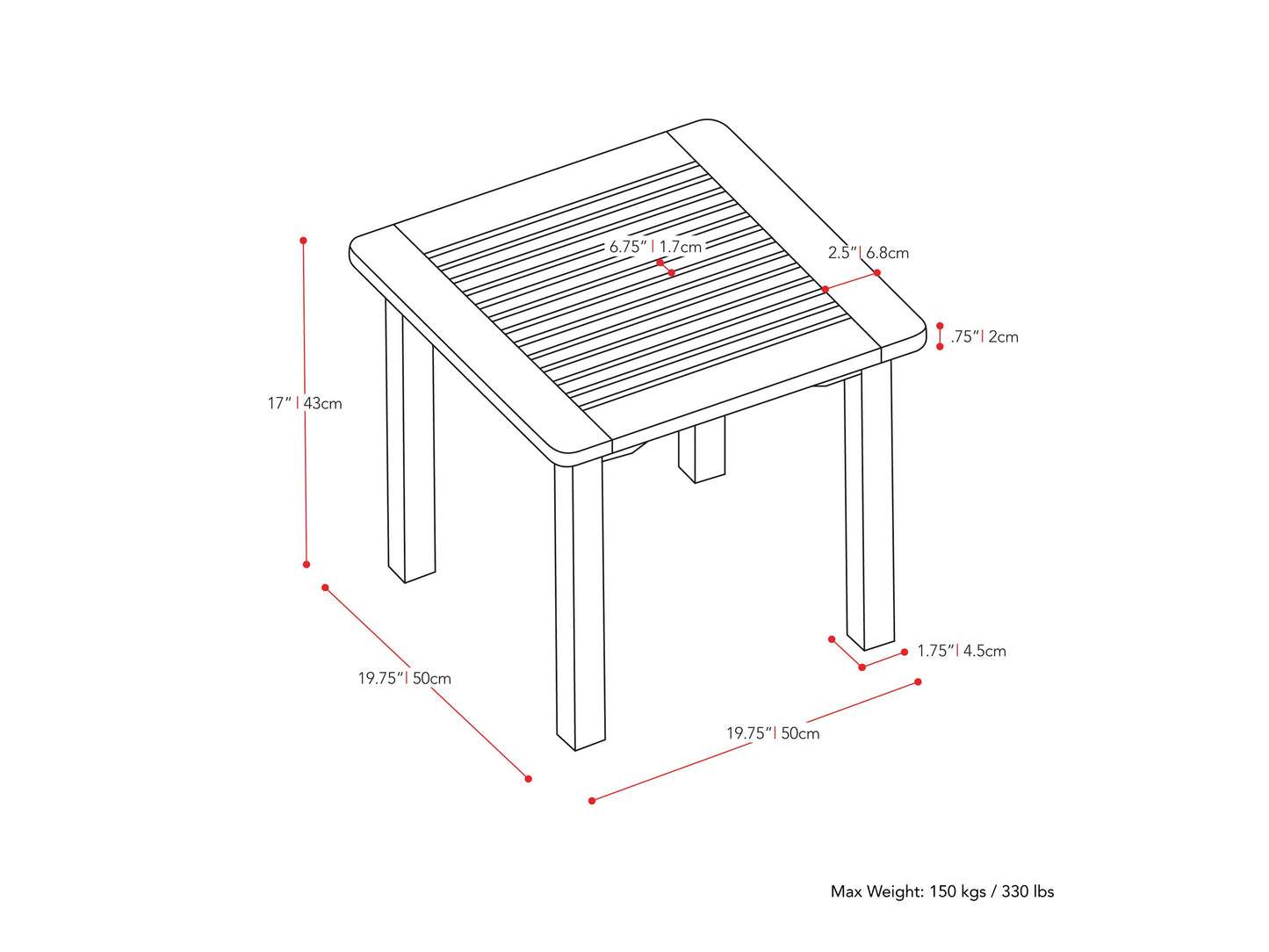 6.75" | 1.7cm

2.5" | 6.8cm

.75" | 2cm

17" | 43cm

1.75" | 4.5cm

19.75" | 50cm

19.75" | 50cm

Max Weight: 150 kgs / 330 lbs